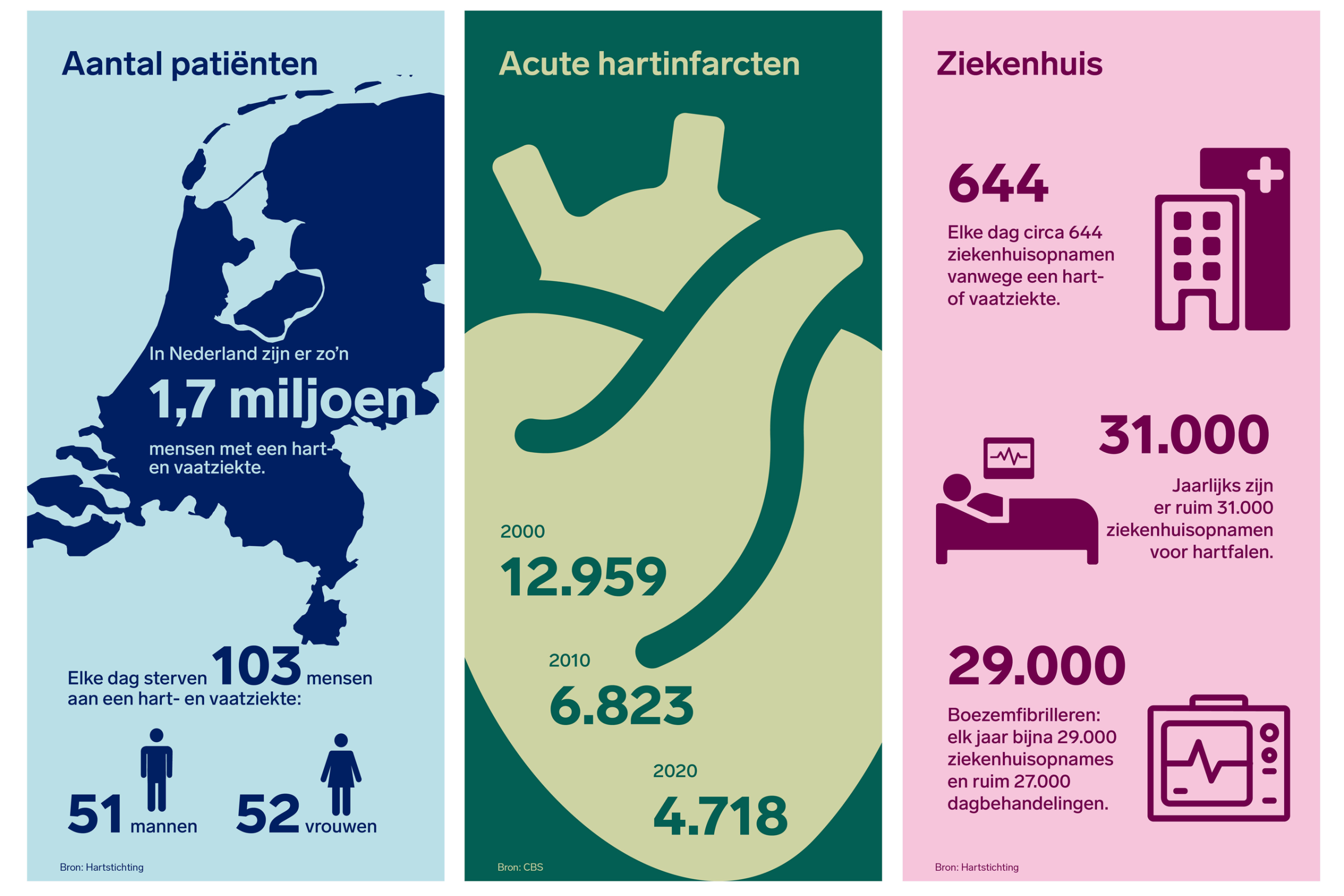 Aantal patiënten

In Nederland zijn er zo'n

1,7 miljoen

mensen met een hart- en vaatziekte.

Elke dag sterven 103 mensen aan een hart- en vaatziekte:

51 mannen

52 vrouwen

Bron: Hartstichting

Acute hartinfarcten

2000

12.959

2010

6.823

2020

4.718

Bron: CBS

Ziekenhuis

644

Elke dag circa 644 ziekenhuisopnamen vanwege een hart- of vaatziekte.

31.000

Jaarlijks zijn er ruim 31.000 ziekenhuisopnamen voor hartfalen.

29.000

Boezemfibrilleren: elk jaar bijna 29.000 ziekenhuisopnames en ruim 27.000 dagbehandelingen.

Bron: Hartstichting