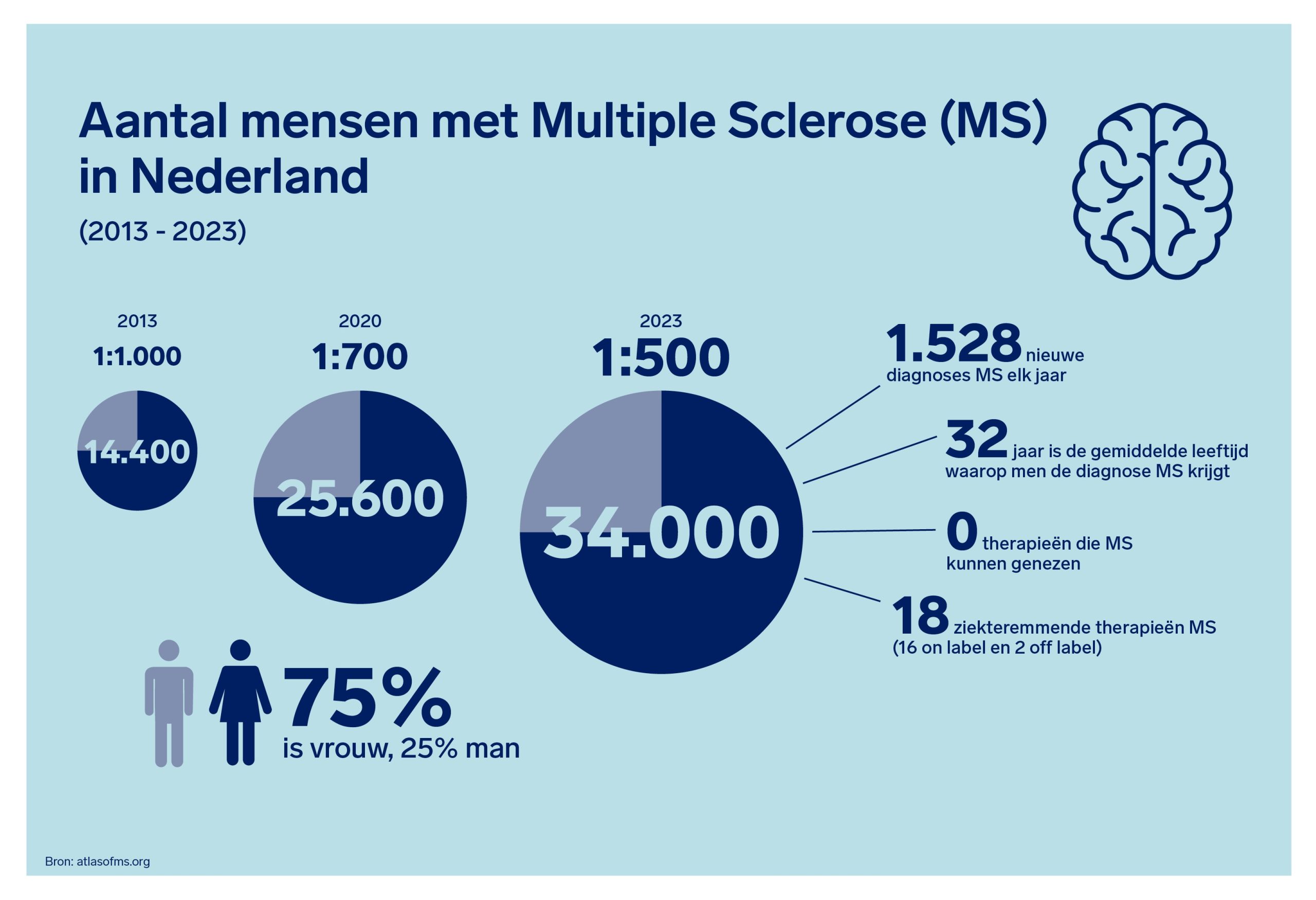 Aantal mensen met Multiple Sclerose (MS) in Nederland

(2013 - 2023)

2013

1:1.000

14.400

2020

1:700

25.600

2023

1:500

34.000

1.528 nieuwe diagnoses MS elk jaar

32 jaar is de gemiddelde leeftijd waarop men de diagnose MS krijgt

0 therapieën die MS kunnen genezen

18 ziekteremmende therapieën MS (16 on label en 2 off label)

75%
is vrouw, 25% man

Bron: atlasofms.org